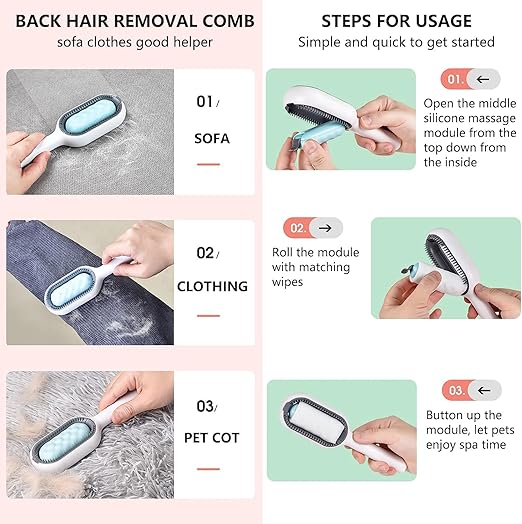 BACK HAIR REMOVAL COMB
sofa clothes good helper

01/
SOFA

02/
CLOTHING

03/
PET COT

STEPS FOR USAGE
Simple and quick to get started

01. ←
Open the middle silicone massage module from the top down from the inside

02. →
Roll the module with matching wipes

03. ←
Button up the module, let pets enjoy spa time